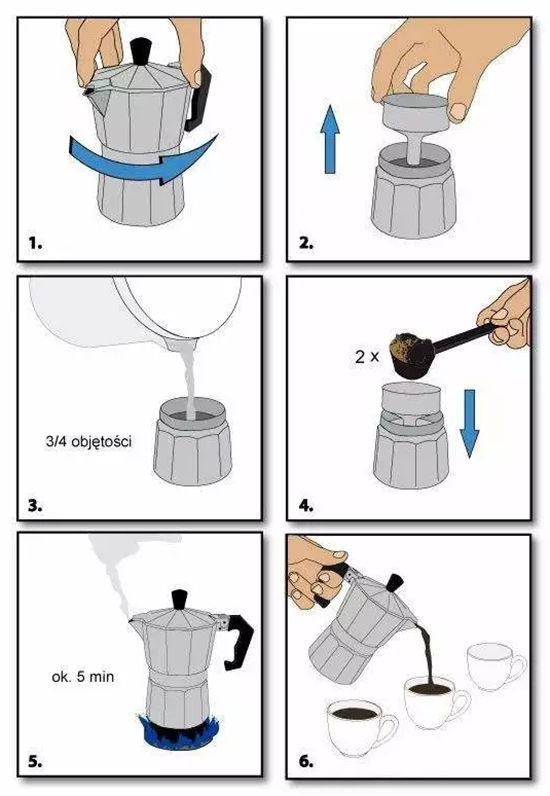 1.

2.

3/4 objętości

3.

2 x

4.

ok. 5 min

5.

6.